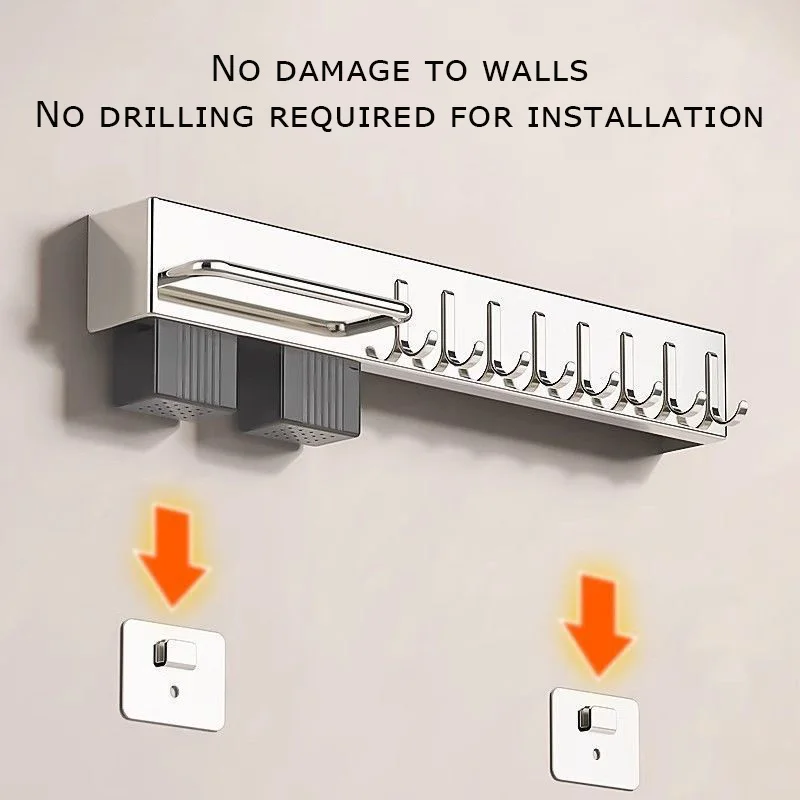 No damage to walls
No drilling required for installation